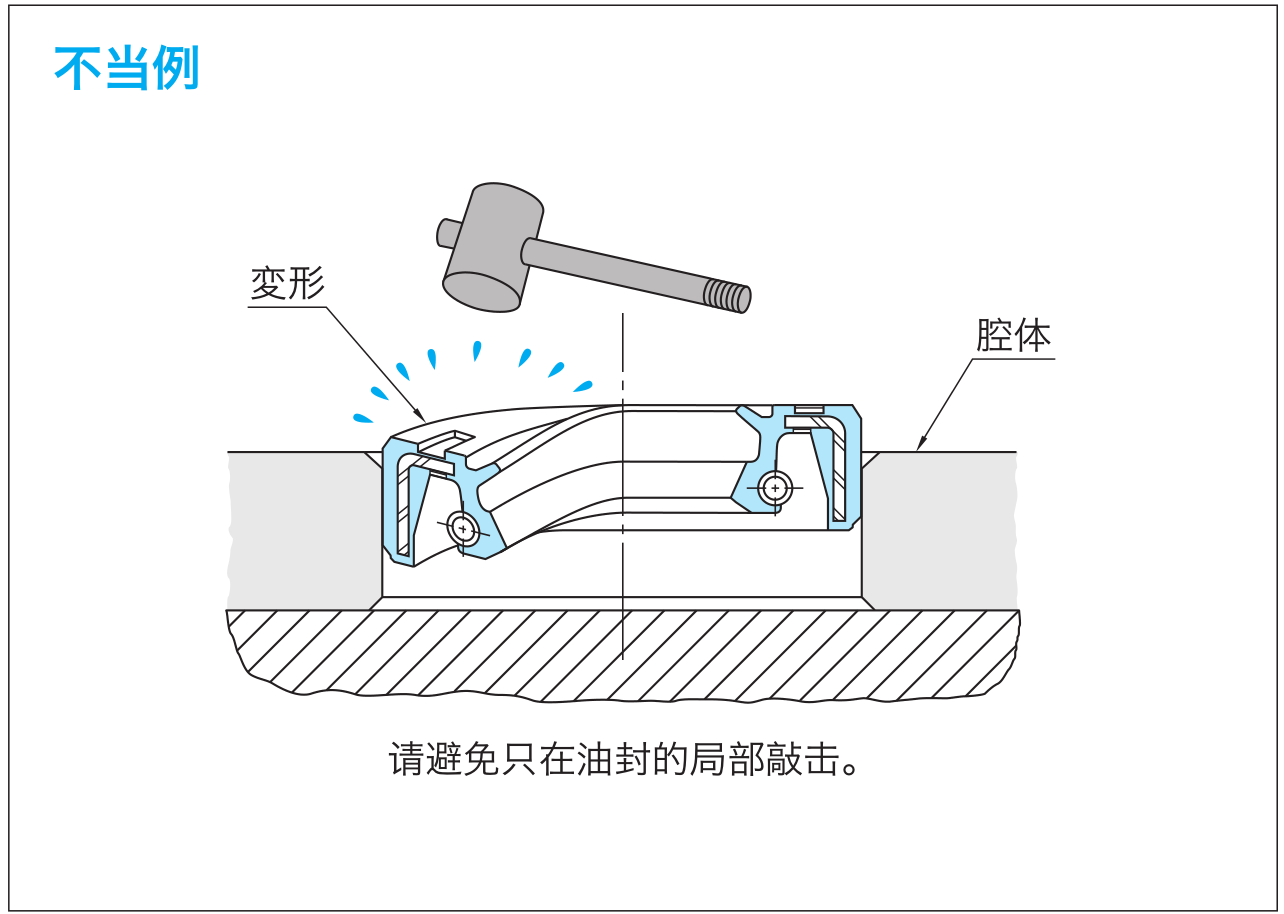 不当例

变形

腔体

请避免只在油封的局部敲击。